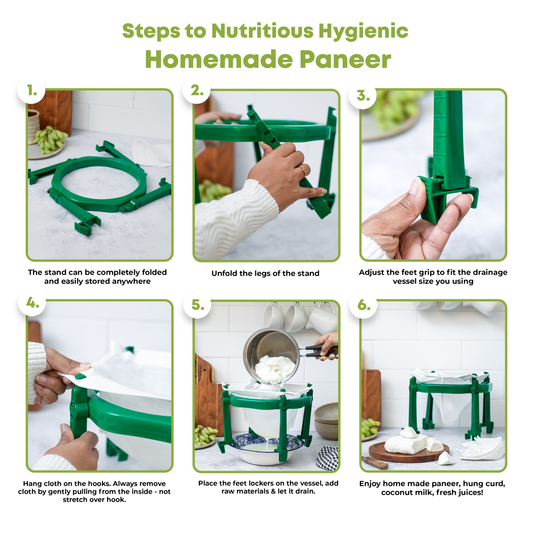 Steps to Nutritious Hygienic
Homemade Paneer

1.
The stand can be completely folded and easily stored anywhere

2.
Unfold the legs of the stand

3.
Adjust the feet grip to fit the drainage vessel size you using

4.
Hang cloth on the hooks. Always remove cloth by gently pulling from the inside - not stretch over hook.

5.
Place the feet lockers on the vessel, add raw materials & let it drain.

6.
Enjoy home made paneer, hung curd, coconut milk, fresh juices!